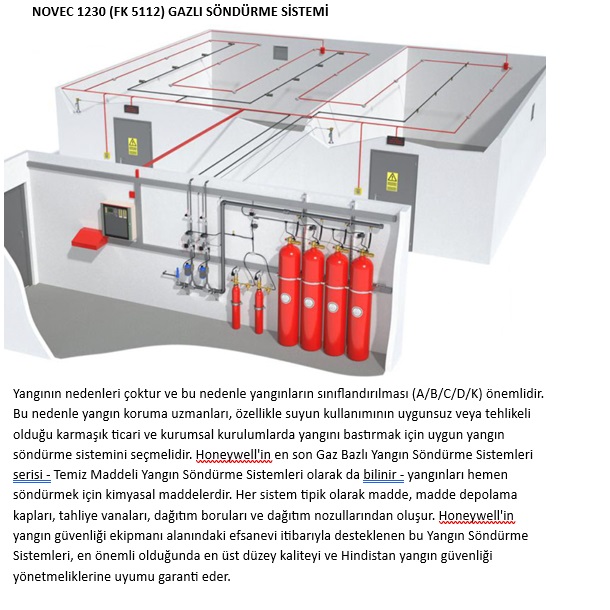 NOVEC 1230 (FK 5112) GAZLI SÖNDÜRME SİSTEMİ

Yangının nedenleri çoktur ve bu nedenle yangınların sınıflandırılması (A/B/C/D/K) önemlidir. Bu nedenle yangın koruma uzmanları, özellikle suyun kullanımının uygunsuz veya tehlikeli olduğu karmaşık ticari ve kurumsal kurulumlarda yangını bastırmak için uygun yangın söndürme sistemini seçmelidir. Honeywell'in en son Gaz Bazlı Yangın Söndürme Sistemleri serisi - Temiz Maddeli Yangın Söndürme Sistemleri olarak da bilinir - yangınları hemen söndürmek için kimyasal maddelerdir. Her sistem tipik olarak madde, madde depolama kapları, tahliye vanaları, dağıtım boruları ve dağıtım nozullarından oluşur. Honeywell'in yangın güvenliği ekipmanı alanındaki efsanevi itibarıyla desteklenen bu Yangın Söndürme Sistemleri, en önemli olduğunda en üst düzey kaliteyi ve Hindistan yangın güvenliği yönetmeliklerine uyumu garanti eder.